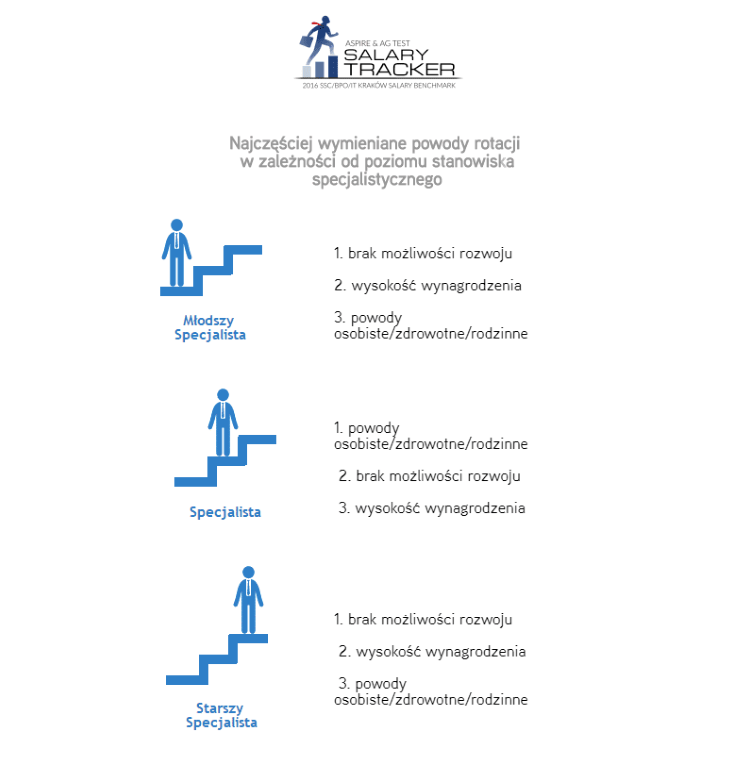 ASPIRE & AG TEST
SALARY TRACKER
2016 SSC/BPO/IT KRAKÓW SALARY BENCHMARK

Najczęściej wymieniane powody rotacji w zależności od poziomu stanowiska specjalistycznego

Młodszy Specjalista

1. brak możliwości rozwoju

2. wysokość wynagrodzenia

3. powody osobiste/zdrowotne/rodzinne

Specjalista

1. powody osobiste/zdrowotne/rodzinne

2. brak możliwości rozwoju

3. wysokość wynagrodzenia

Starszy Specjalista

1. brak możliwości rozwoju

2. wysokość wynagrodzenia

3. powody osobiste/zdrowotne/rodzinne